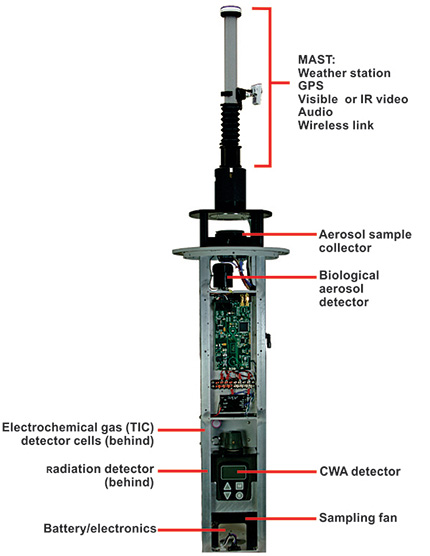 MAST:
Weather station
GPS
Visible or IR video
Audio
Wireless link

Aerosol sample collector

Biological aerosol detector

Electrochemical gas (TIC) detector cells (behind)

Radiation detector (behind)

CWA detector

Sampling fan

Battery/electronics